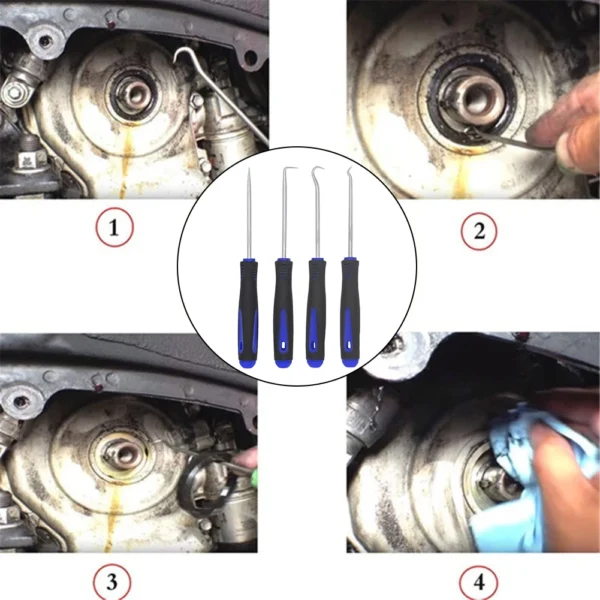 1

2

3

4