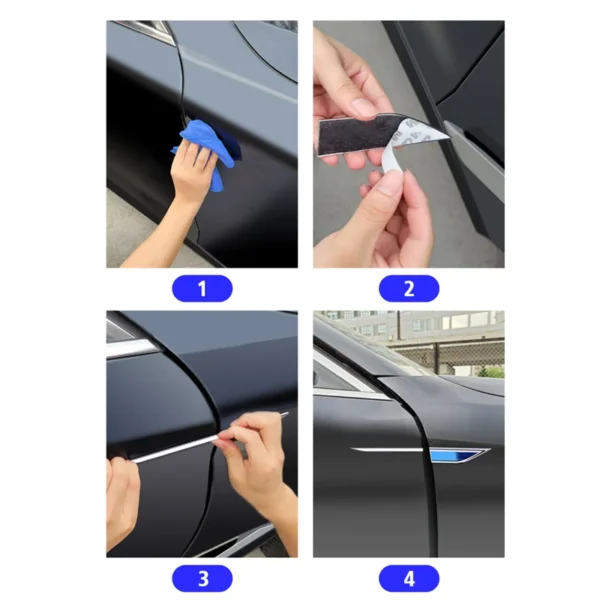 1

2

3

4